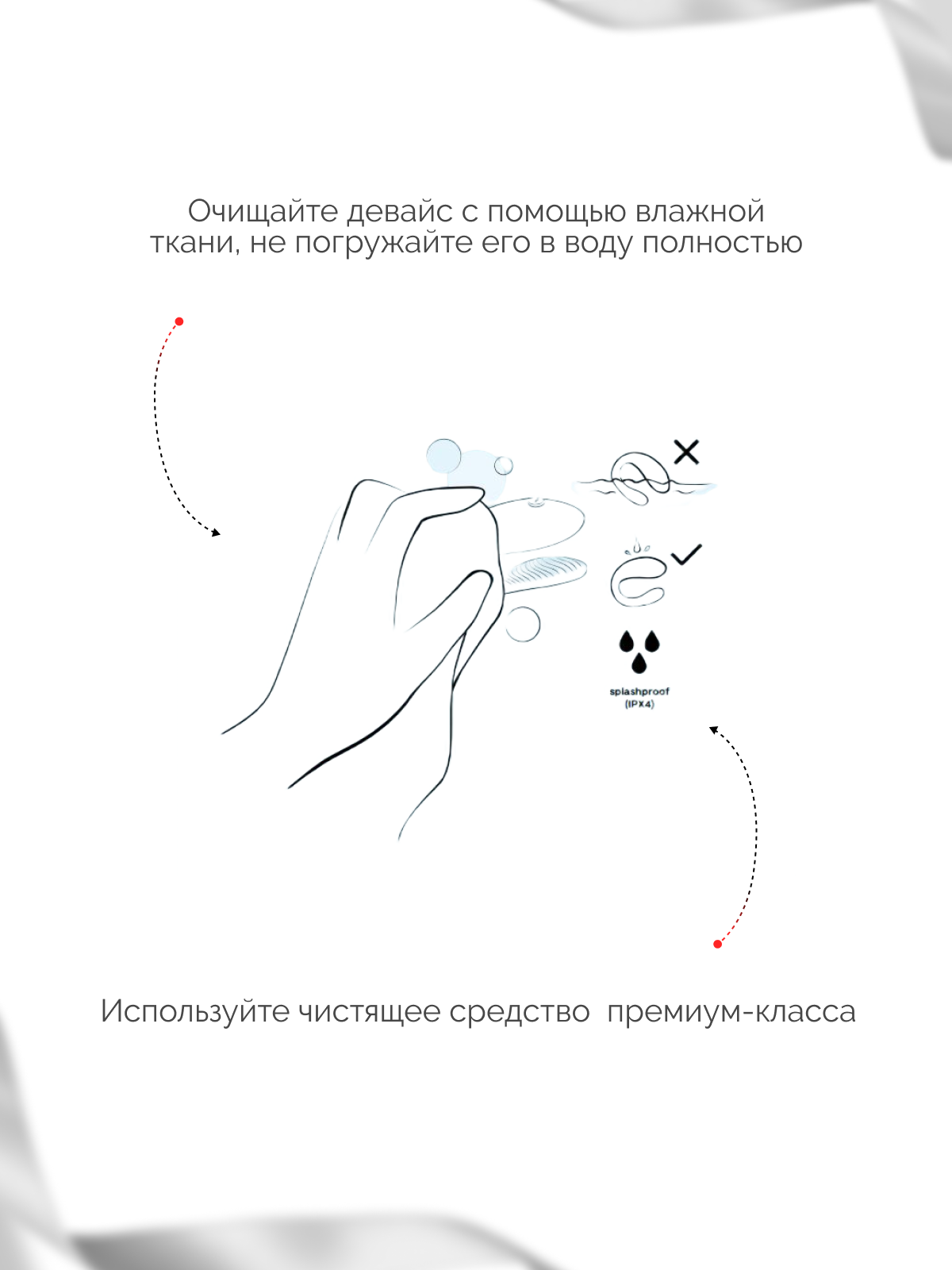 Очищайте девайс с помощью влажной ткани, не погружайте его в воду полностью

splashproof (IPX4)

Используйте чистящее средство  премиум-класса