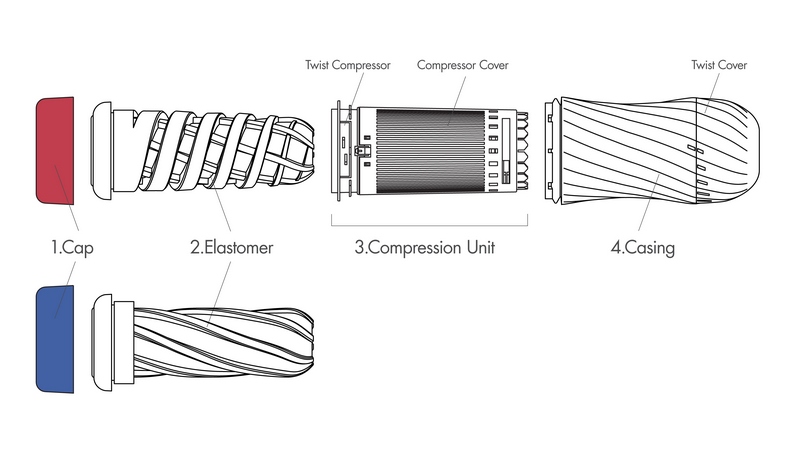 Twist Compressor
Compressor Cover
Twist Cover
1.Cap
2.Elastomer
3.Compression Unit
4.Casing